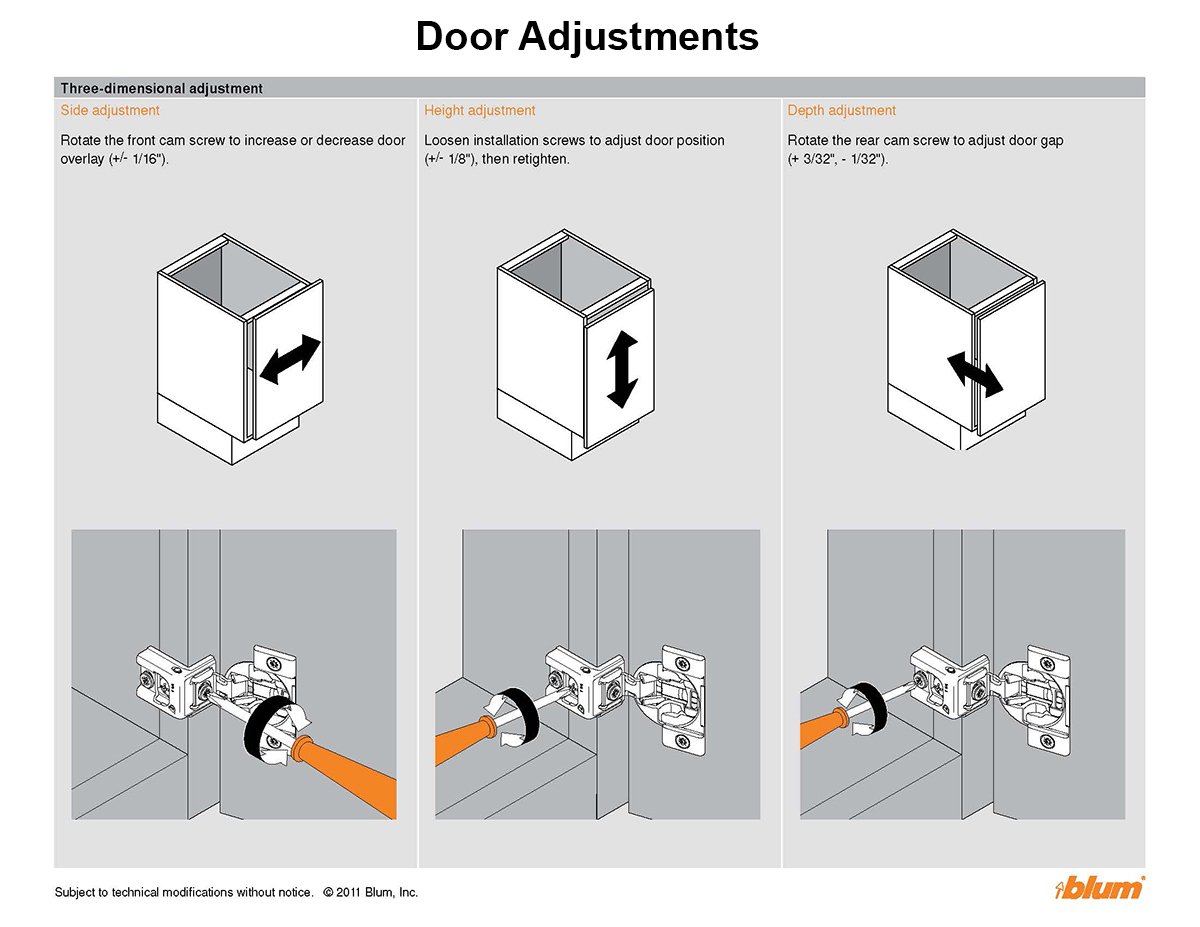 Door Adjustments

Three-dimensional adjustment

Side adjustment

Rotate the front cam screw to increase or decrease door overlay (+/- 1/16").

Height adjustment

Loosen installation screws to adjust door position (+/- 1/8"), then retighten.

Depth adjustment

Rotate the rear cam screw to adjust door gap (+ 3/32", - 1/32").

Subject to technical modifications without notice. © 2011 Blum, Inc.

blum